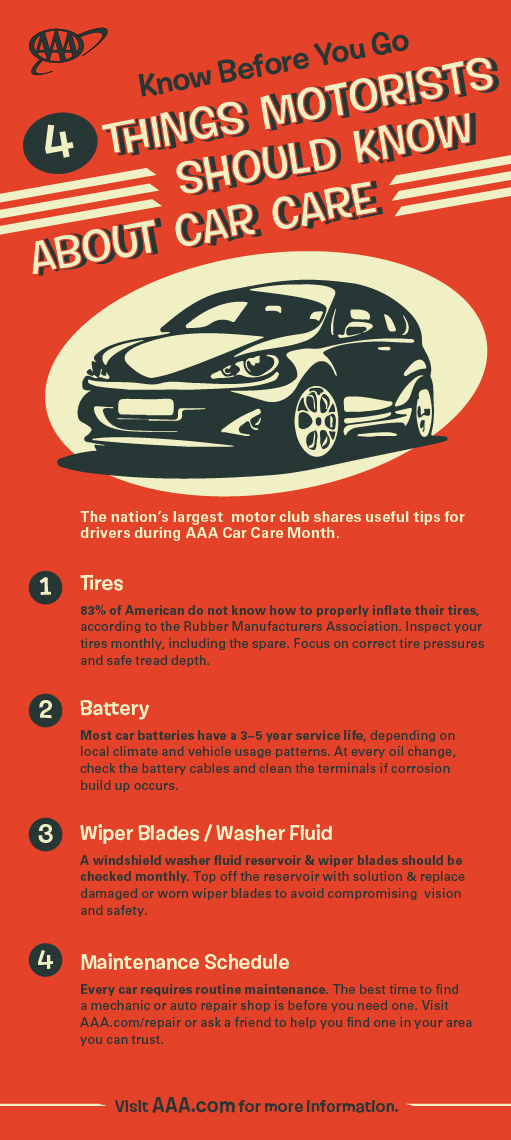 AAA

Know Before You Go

4 THINGS MOTORISTS SHOULD KNOW ABOUT CAR CARE

The nation's largest motor club shares useful tips for drivers during AAA Car Care Month.

1 Tires

83% of American do not know how to properly inflate their tires, according to the Rubber Manufacturers Association. Inspect your tires monthly, including the spare. Focus on correct tire pressures and safe tread depth.

2 Battery

Most car batteries have a 3–5 year service life, depending on local climate and vehicle usage patterns. At every oil change, check the battery cables and clean the terminals if corrosion build up occurs.

3 Wiper Blades / Washer Fluid

A windshield washer fluid reservoir & wiper blades should be checked monthly. Top off the reservoir with solution & replace damaged or worn wiper blades to avoid compromising vision and safety.

4 Maintenance Schedule

Every car requires routine maintenance. The best time to find a mechanic or auto repair shop is before you need one. Visit AAA.com/repair or ask a friend to help you find one in your area you can trust.

Visit AAA.com for more information.