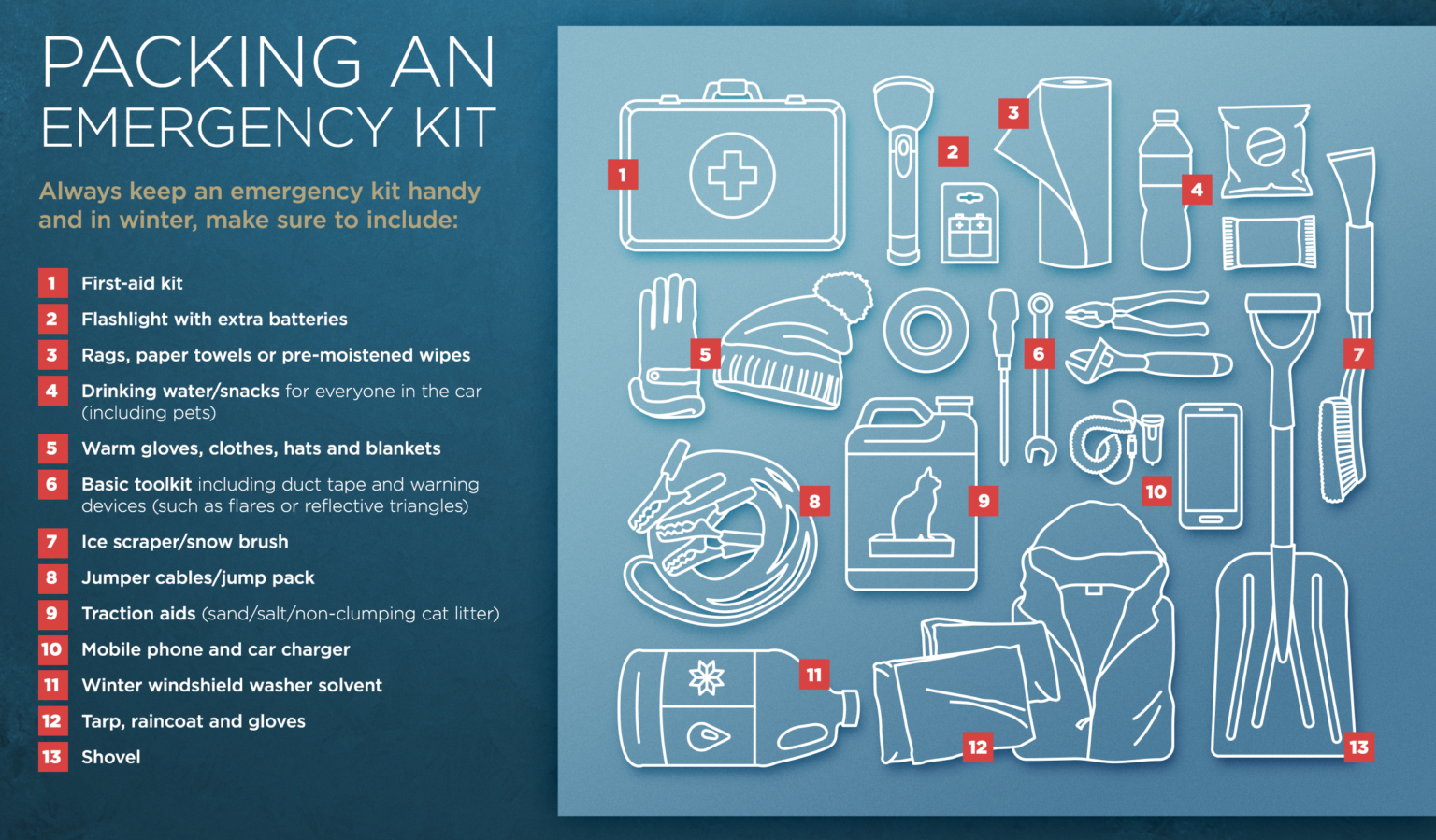 PACKING AN EMERGENCY KIT

Always keep an emergency kit handy and in winter, make sure to include:

1 First-aid kit
2 Flashlight with extra batteries
3 Rags, paper towels or pre-moistened wipes
4 Drinking water/snacks for everyone in the car (including pets)
5 Warm gloves, clothes, hats and blankets
6 Basic toolkit including duct tape and warning devices (such as flares or reflective triangles)
7 Ice scraper/snow brush
8 Jumper cables/jump pack
9 Traction aids (sand/salt/non-clumping cat litter)
10 Mobile phone and car charger
11 Winter windshield washer solvent
12 Tarp, raincoat and gloves
13 Shovel

1
2
3
4
5
6
7
8
9
10
11
12
13